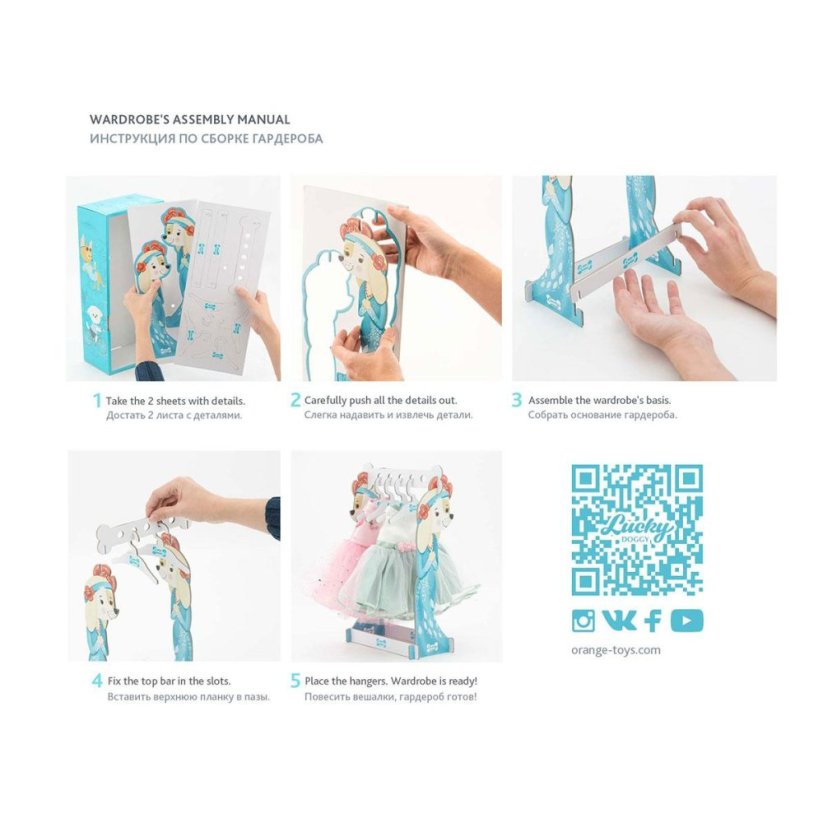 WARDROBE'S ASSEMBLY MANUAL
ИНСТРУКЦИЯ ПО СБОРКЕ ГАРДЕРОБА

1 Take the 2 sheets with details.
Достать 2 листа с деталями.

2 Carefully push all the details out.
Слегка надавить и извлечь детали.

3 Assemble the wardrobe's basis.
Собрать основание гардероба.

4 Fix the top bar in the slots.
Вставить верхнюю планку в пазы.

5 Place the hangers. Wardrobe is ready!
Повесить вешалки, гардероб готов!

Lucky DOGGY

orange-toys.com