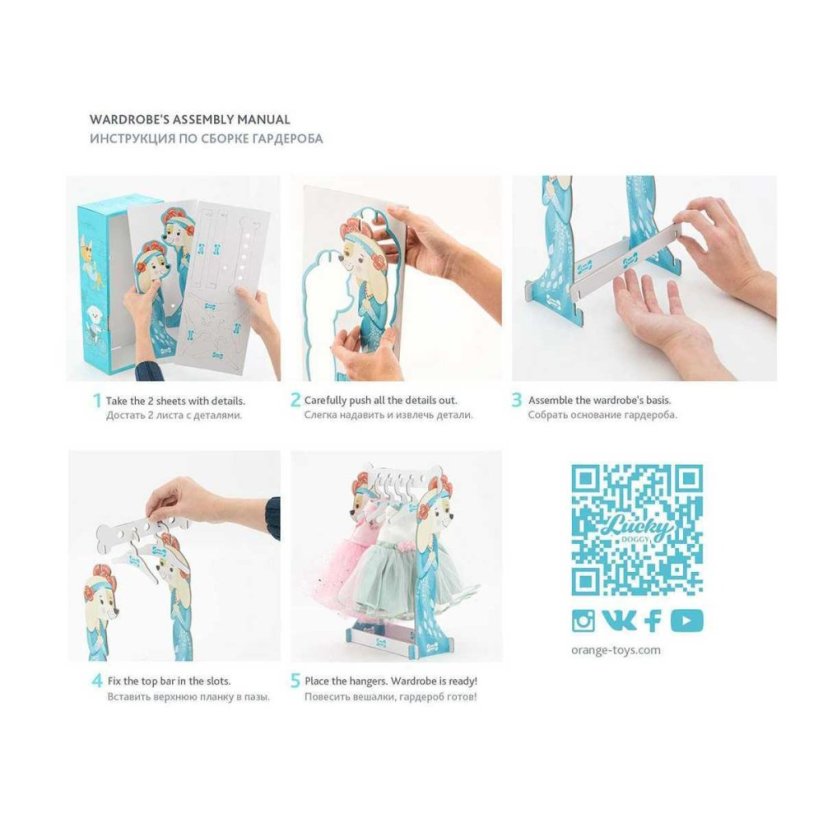 WARDROBE'S ASSEMBLY MANUAL
ИНСТРУКЦИЯ ПО СБОРКЕ ГАРДЕРОБА

1 Take the 2 sheets with details.
Достать 2 листа с деталями.

2 Carefully push all the details out.
Слегка надавить и извлечь детали.

3 Assemble the wardrobe's basis.
Собрать основание гардероба.

4 Fix the top bar in the slots.
Вставить верхнюю планку в пазы.

5 Place the hangers. Wardrobe is ready!
Повесить вешалки, гардероб готов!

Lucky DOGGY

orange-toys.com