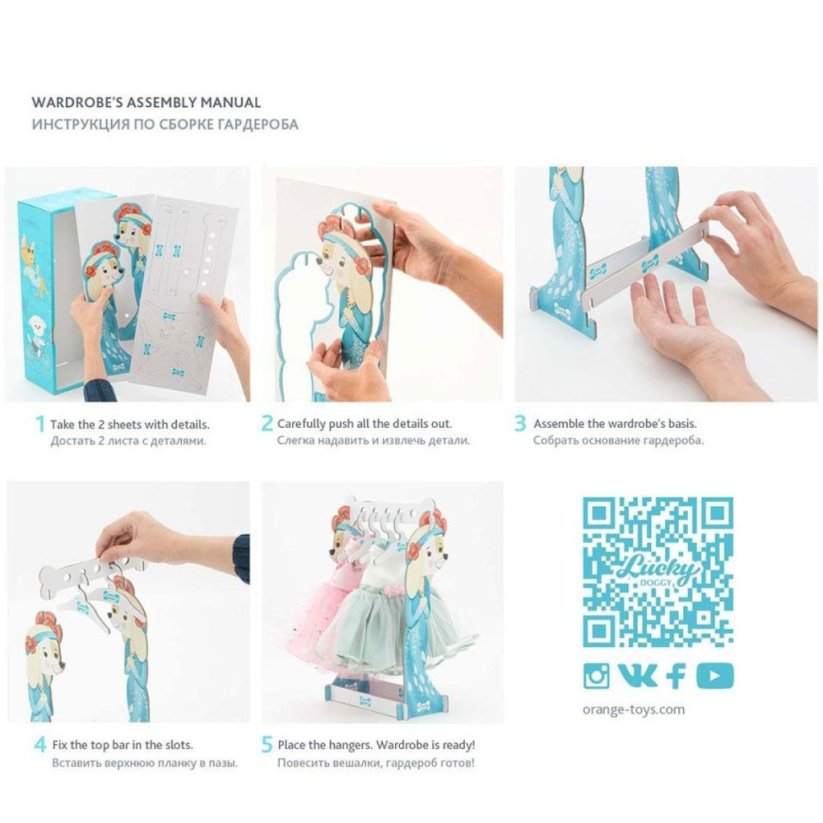 WARDROBE'S ASSEMBLY MANUAL
ИНСТРУКЦИЯ ПО СБОРКЕ ГАРДЕРОБА

1 Take the 2 sheets with details.
Достать 2 листа с деталями.

2 Carefully push all the details out.
Слегка надавить и извлечь детали.

3 Assemble the wardrobe's basis.
Собрать основание гардероба.

4 Fix the top bar in the slots.
Вставить верхнюю планку в пазы.

5 Place the hangers. Wardrobe is ready!
Повесить вешалки, гардероб готов!

Lucky DOGGY

orange-toys.com